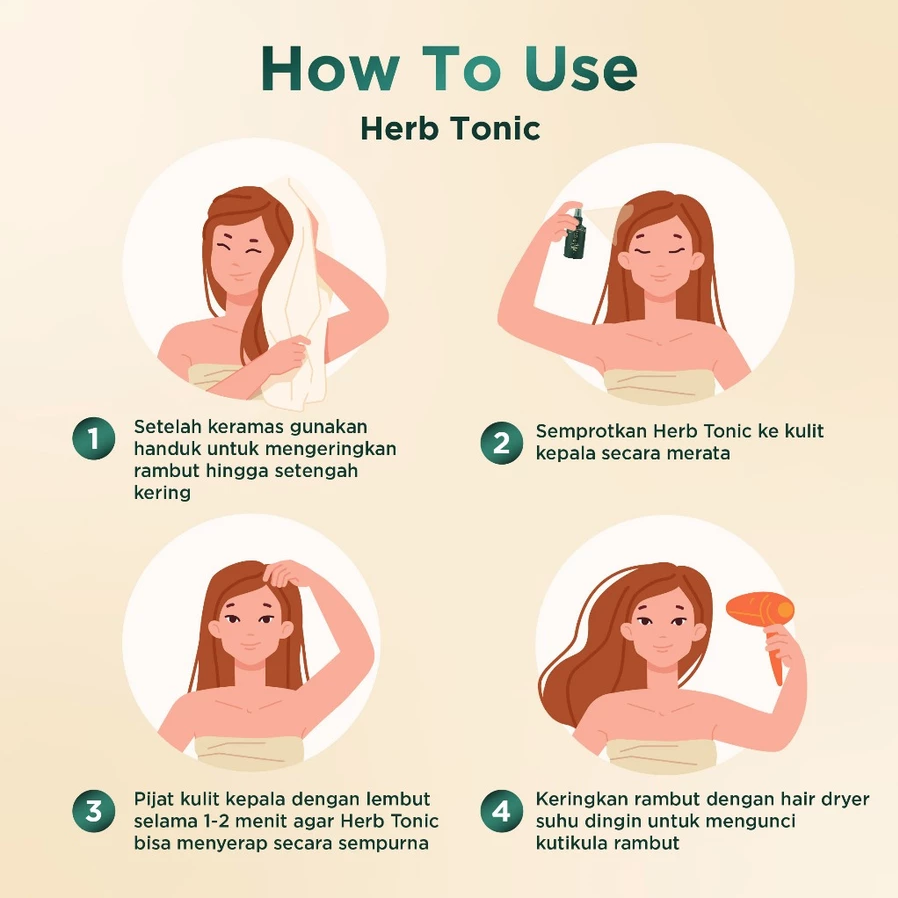 How To Use

Herb Tonic

1 Setelah keramas gunakan handuk untuk mengeringkan rambut hingga setengah kering

2 Semprotkan Herb Tonic ke kulit kepala secara merata

3 Pijat kulit kepala dengan lembut selama 1-2 menit agar Herb Tonic bisa menyerap secara sempurna

4 Keringkan rambut dengan hair dryer suhu dingin untuk mengunci kutikula rambut