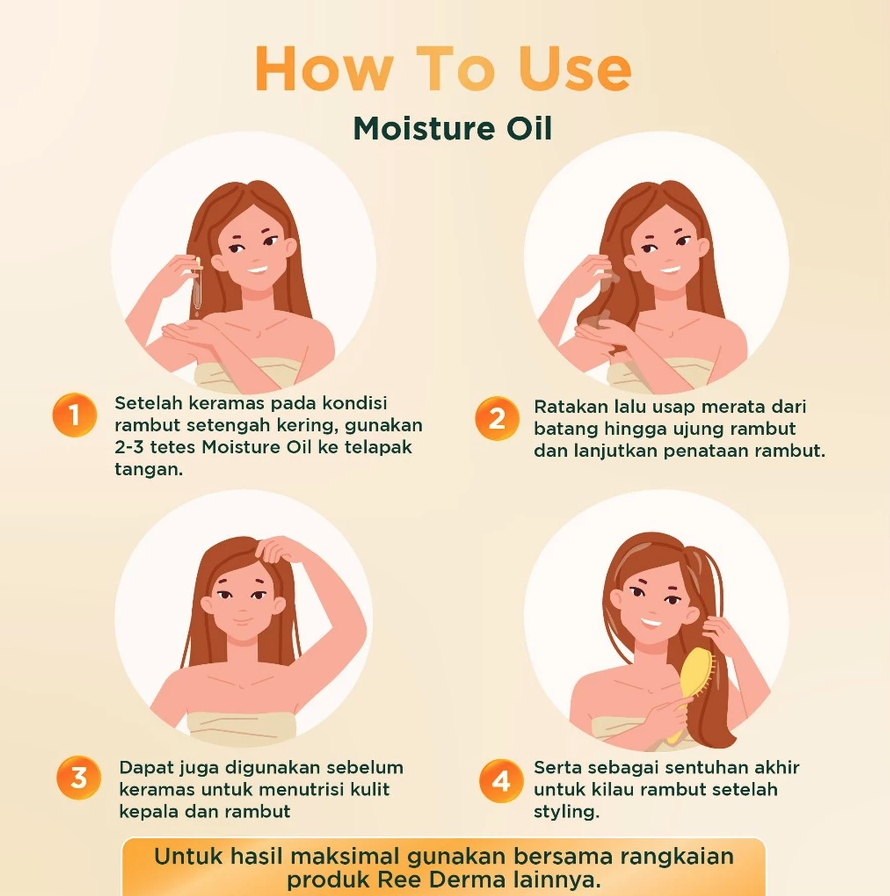 How To Use

Moisture Oil

1 Setelah keramas pada kondisi rambut setengah kering, gunakan 2-3 tetes Moisture Oil ke telapak tangan.

2 Ratakan lalu usap merata dari batang hingga ujung rambut dan lanjutkan penataan rambut.

3 Dapat juga digunakan sebelum keramas untuk menutrisi kulit kepala dan rambut

4 Serta sebagai sentuhan akhir untuk kilau rambut setelah styling.

Untuk hasil maksimal gunakan bersama rangkaian produk Ree Derma lainnya.